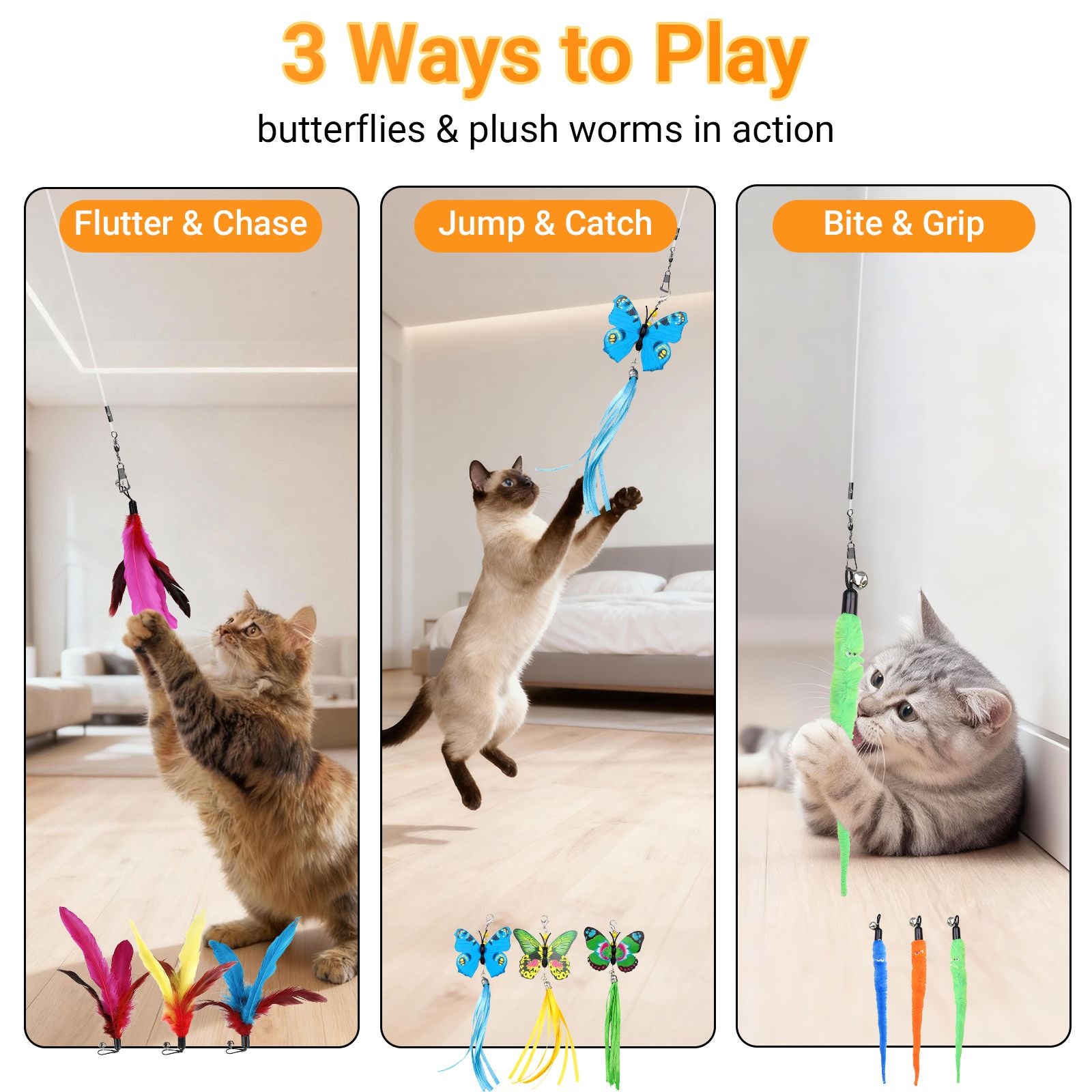 3 Ways to Play

butterflies & plush worms in action

Flutter & Chase

Jump & Catch

Bite & Grip