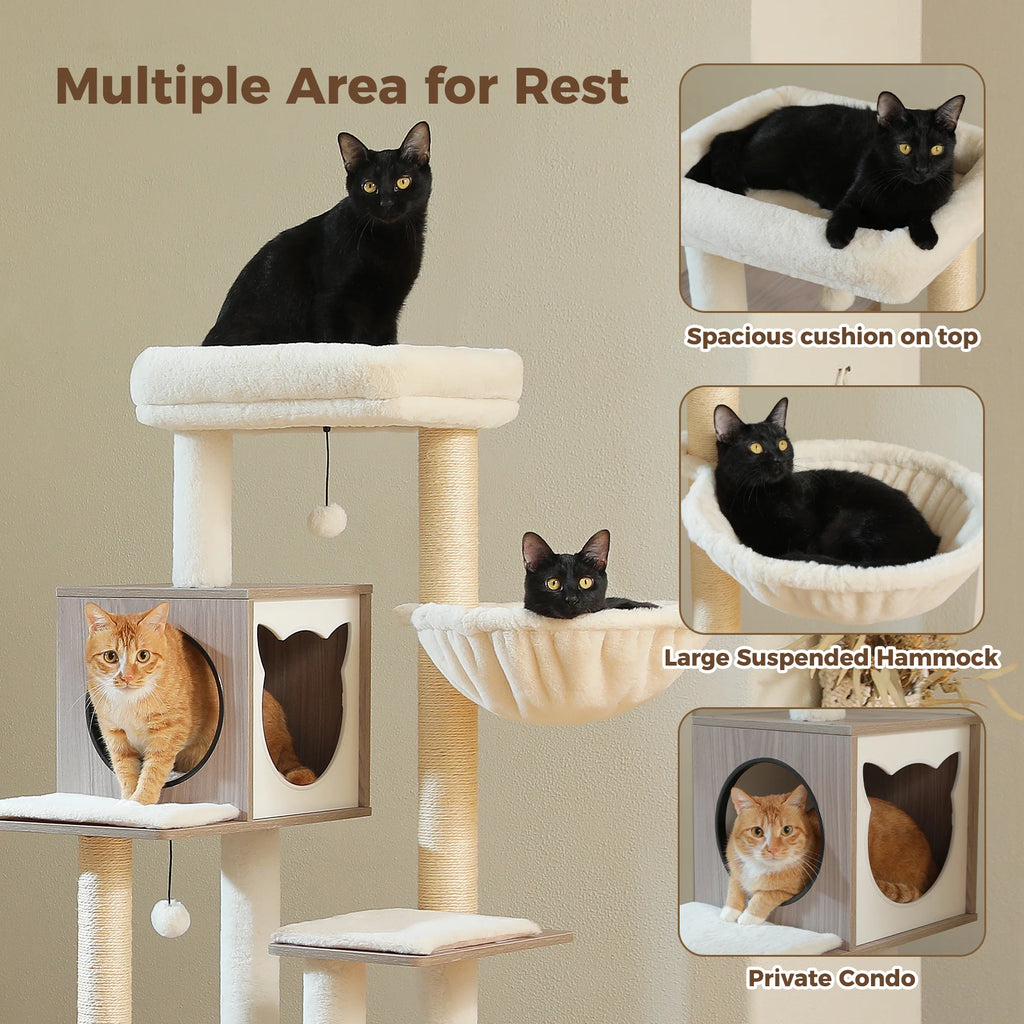 Multiple Area for Rest

Spacious cushion on top

Large Suspended Hammock

Private Condo