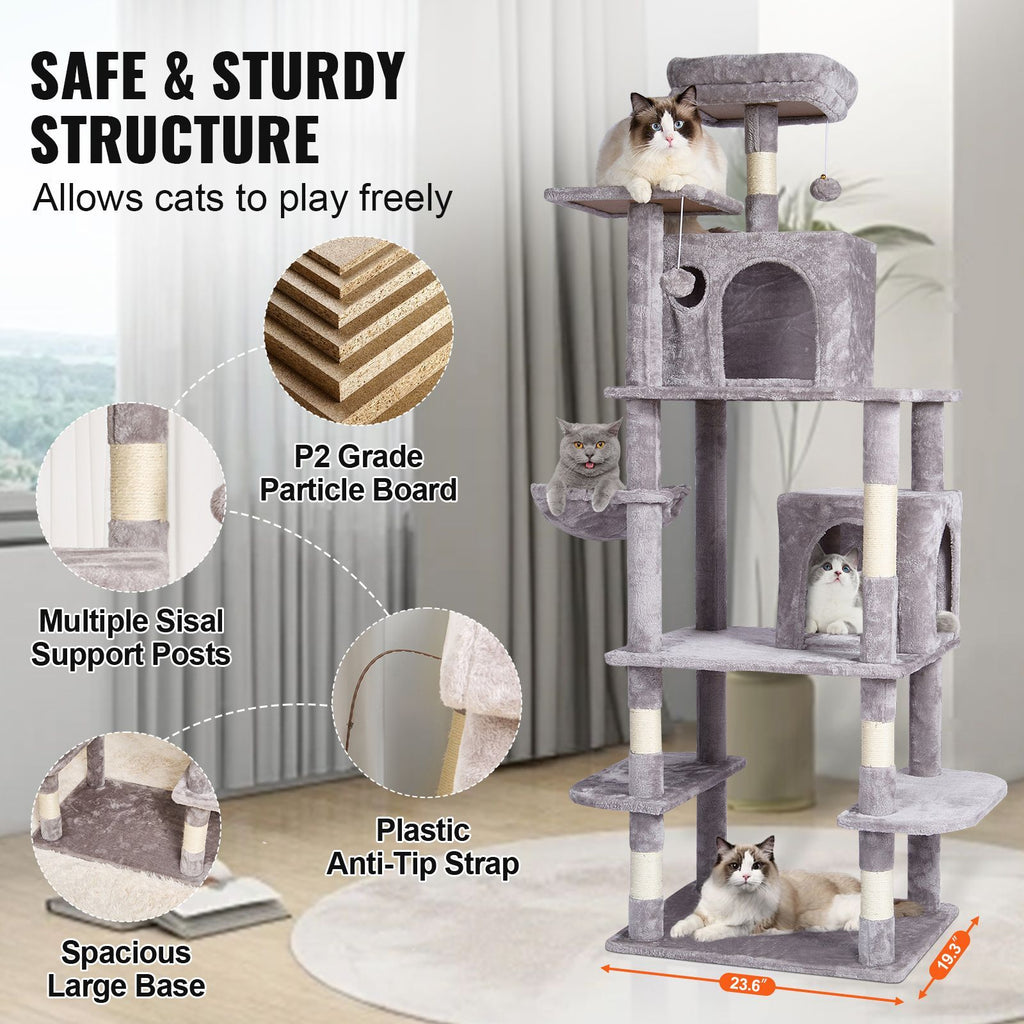 SAFE & STURDY STRUCTURE

Allows cats to play freely

P2 Grade Particle Board

Multiple Sisal Support Posts

Plastic Anti-Tip Strap

Spacious Large Base

23.6"

19.3"